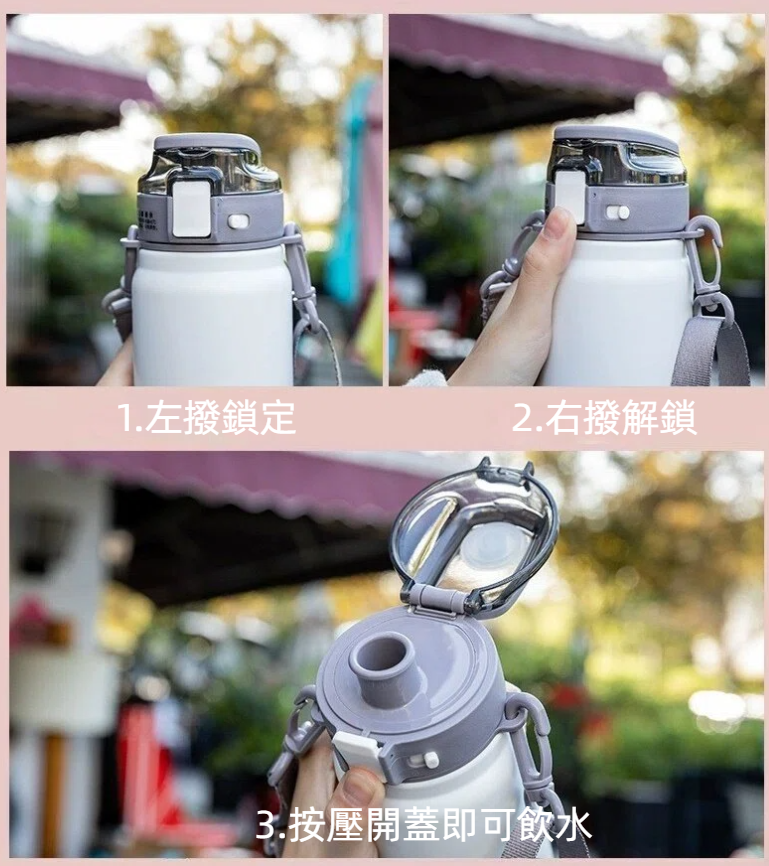 1.左撥鎖定

2.右撥解鎖

3.按壓開蓋即可飲水